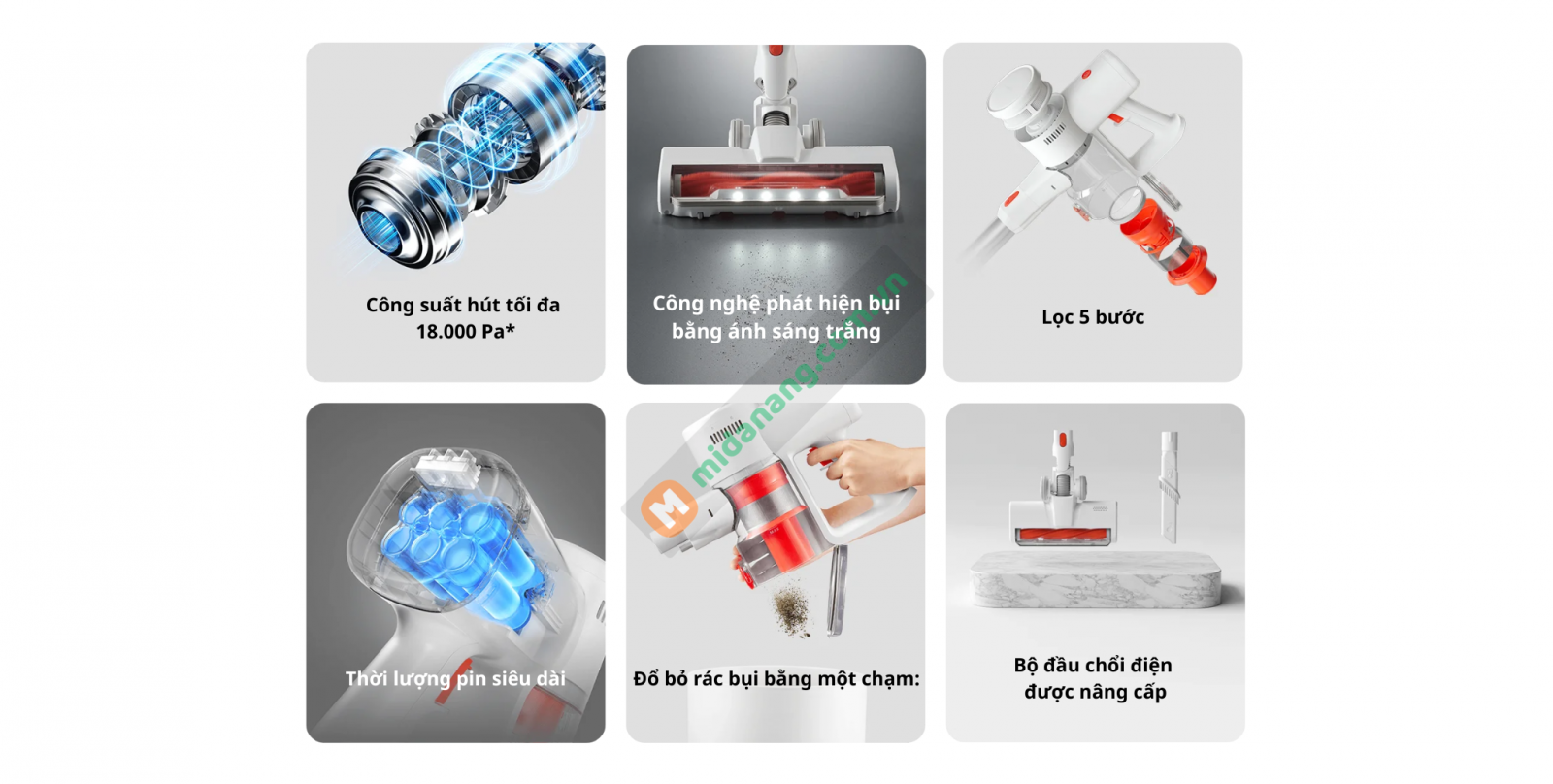 Công suất hút tối đa
18.000 Pa*

Công nghệ phát hiện bụi
bằng ánh sáng trắng

Lọc 5 bước

Thời lượng pin siêu dài

Đổ bỏ rác bụi bằng một chạm:

Bộ đầu chổi điện
được nâng cấp

M midanang.com.vn